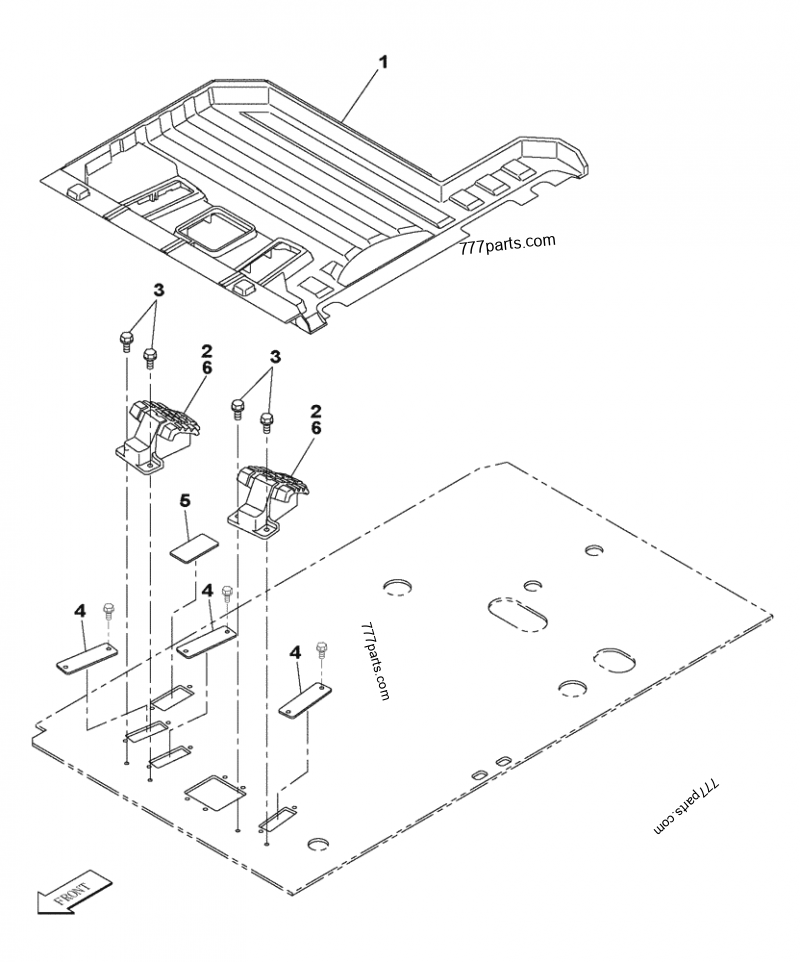 1

777parts.com

3

2
6

3

2
6

5

4

4

4

777parts.com

777parts.com

FRONT